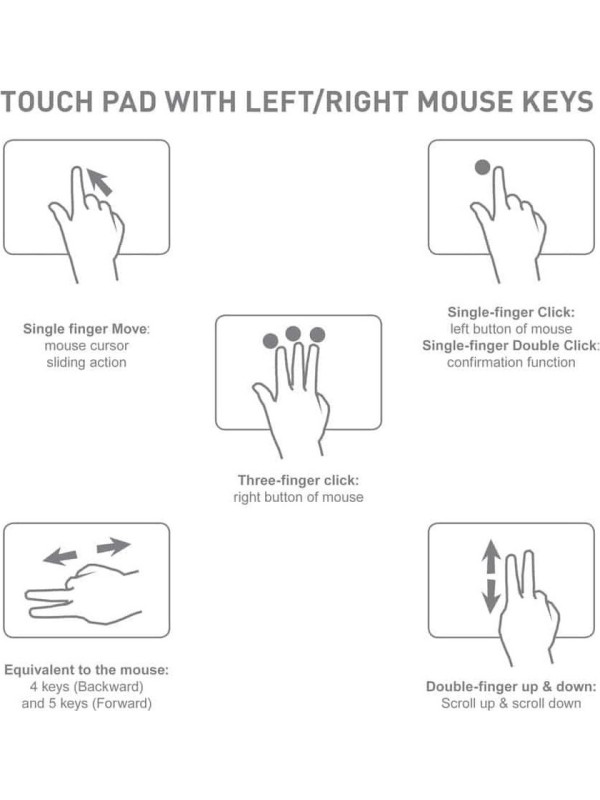 TOUCH PAD WITH LEFT/RIGHT MOUSE KEYS

Single finger Move: mouse cursor sliding action

Single-finger Click: left button of mouse
Single-finger Double Click: confirmation function

Three-finger click: right button of mouse

Equivalent to the mouse: 4 keys (Backward) and 5 keys (Forward)

Double-finger up & down: Scroll up & scroll down