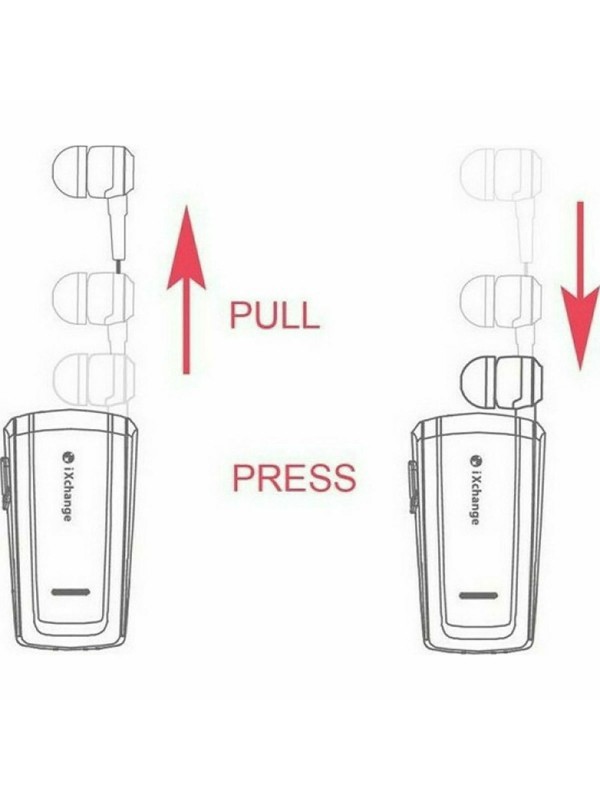 PULL

PRESS

iXchange

iXchange