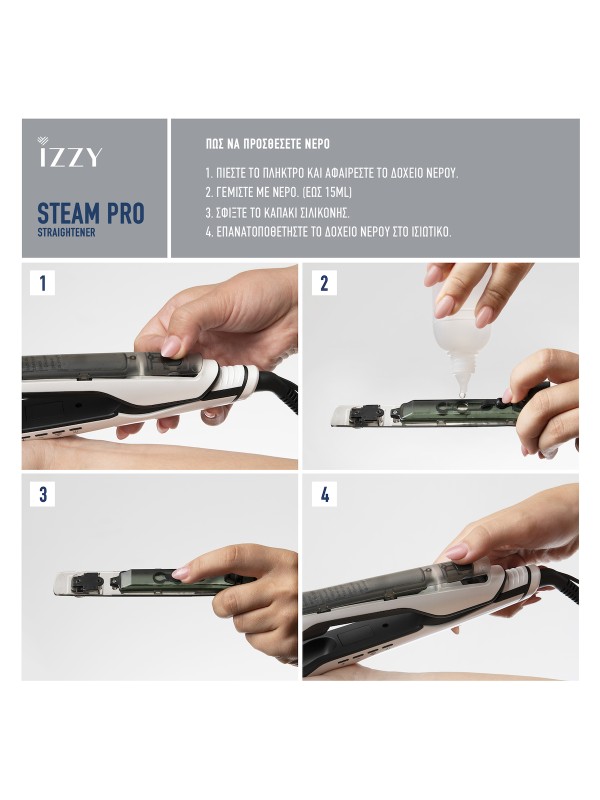 IZZY

STEAM PRO
STRAIGHTENER

ΠΩΣ ΝΑ ΠΡΟΣΘΕΣΕΤΕ ΝΕΡΟ

1. ΠΙΕΣΤΕ ΤΟ ΠΛΗΚΤΡΟ ΚΑΙ ΑΦΑΙΡΕΣΤΕ ΤΟ ΔΟΧΕΙΟ ΝΕΡΟΥ.
2. ΓΕΜΙΣΤΕ ΜΕ ΝΕΡΟ. (ΕΩΣ 15ML)
3. ΣΦΙΞΤΕ ΤΟ ΚΑΠΑΚΙ ΣΙΛΙΚΟΝΗΣ.
4. ΕΠΑΝΑΤΟΠΟΘΕΤΗΣΤΕ ΤΟ ΔΟΧΕΙΟ ΝΕΡΟΥ ΣΤΟ ΙΣΙΩΤΙΚΟ.

1

2

3

4