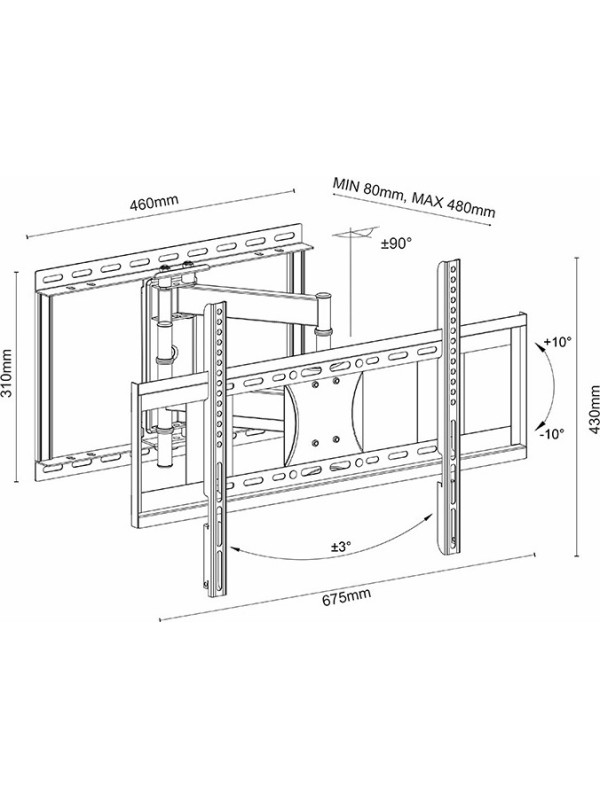 460mm

MIN 80mm, MAX 480mm

±90°

310mm

+10°

-10°

430mm

±3°

675mm