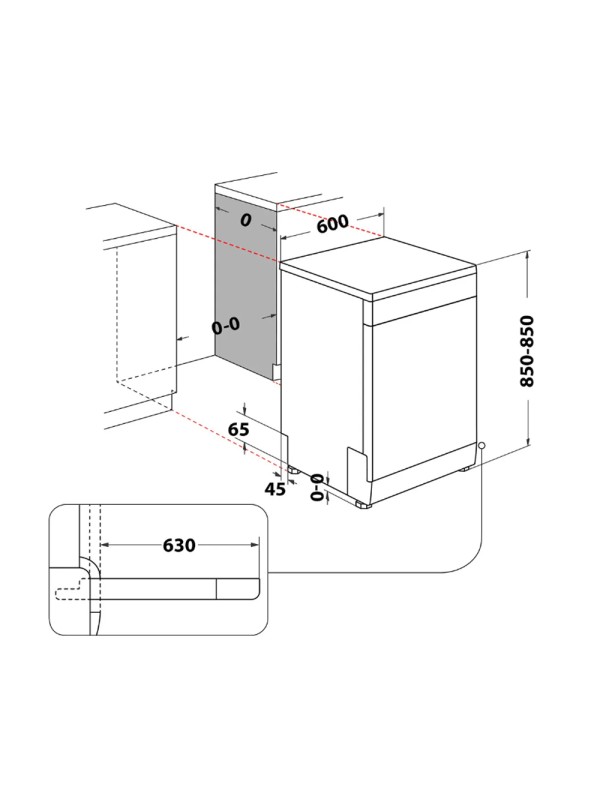 0
600
0-0
850-850
65
45
0-0
630